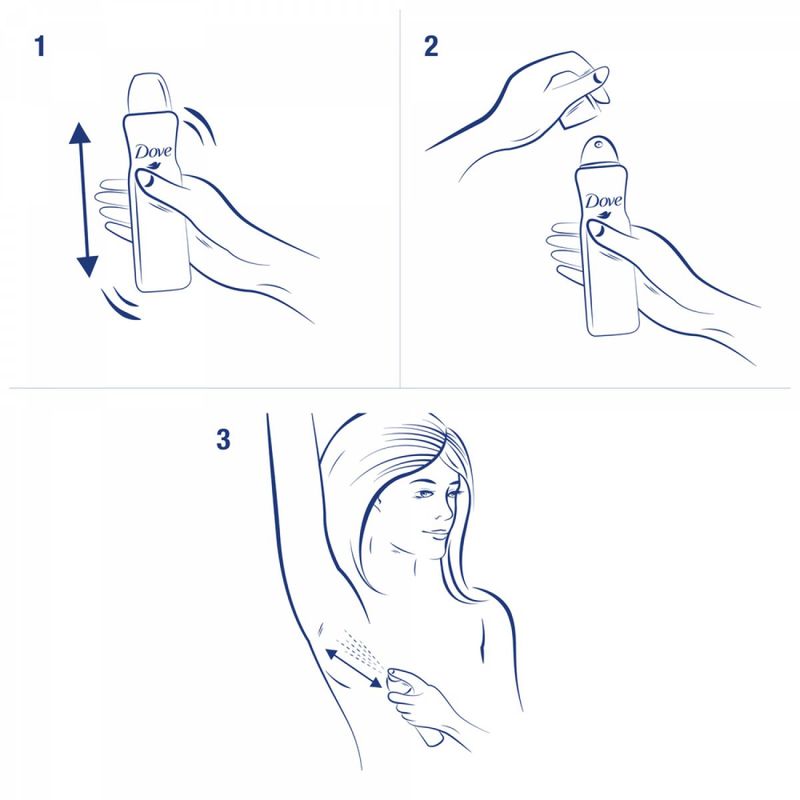 1

Dove

2

Dove

3