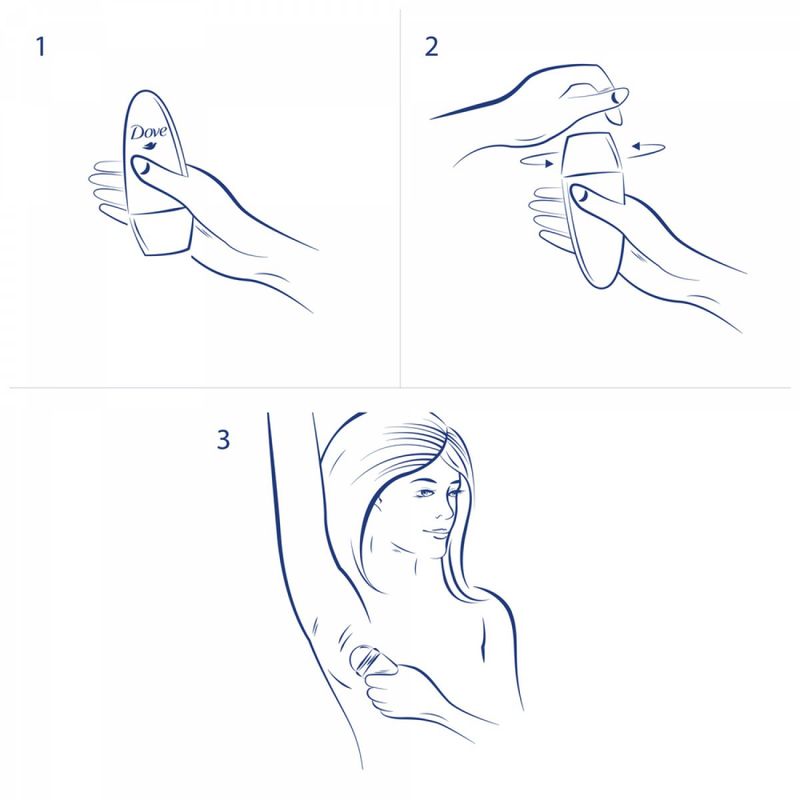 1

Dove

2

3